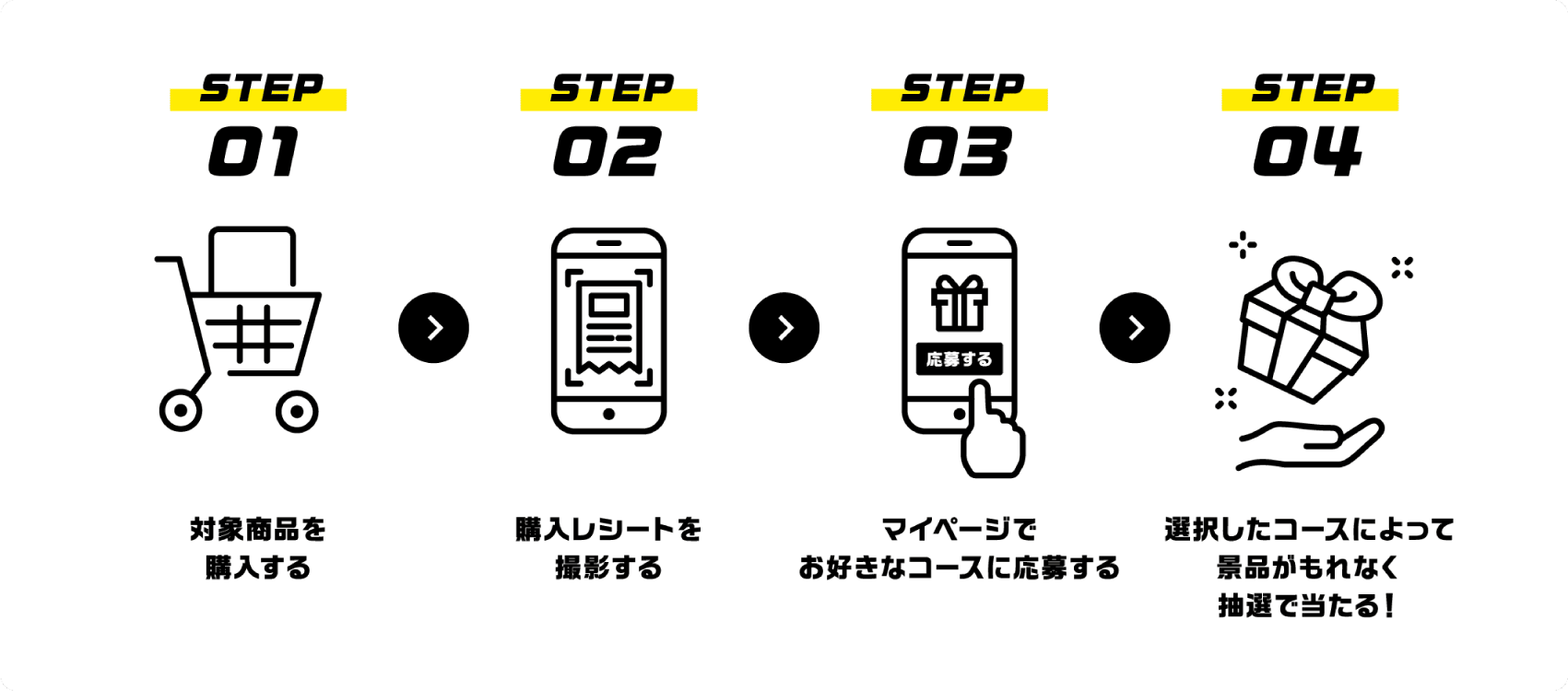 STEP
01

対象商品を
購入する

STEP
02

購入レシートを
撮影する

STEP
03

応募する

マイページで
お好きなコースに応募する

STEP
04

選択したコースによって
景品がもれなく
抽選で当たる！